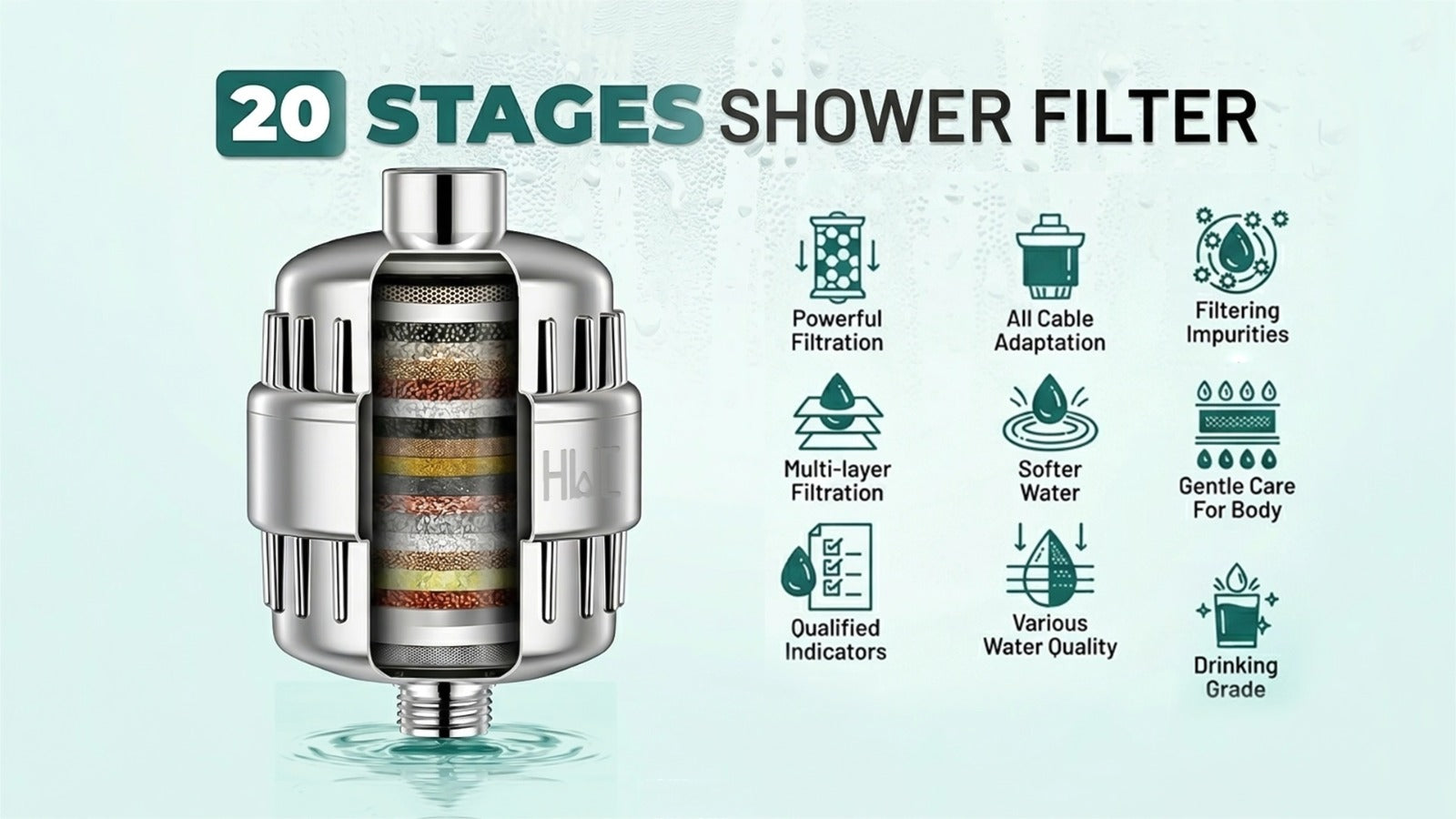 20 STAGES SHOWER FILTER

HL

Powerful Filtration

All Cable Adaptation

Filtering Impurities

Multi-layer Filtration

Softer Water

Gentle Care For Body

Qualified Indicators

Various Water Quality

Drinking Grade